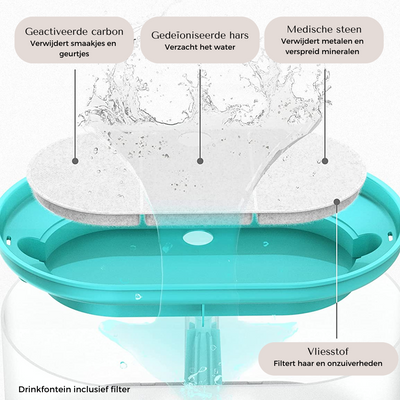 Geactiveerde carbon
Verwijdert smaakjes en geurtjes

Gedeïoniseerde hars
Verzacht het water

Medische steen
Verwijdert metalen en verspreid mineralen

Vliesstof
Filtert haar en onzuiverheden

Drinkfontein inclusief filter